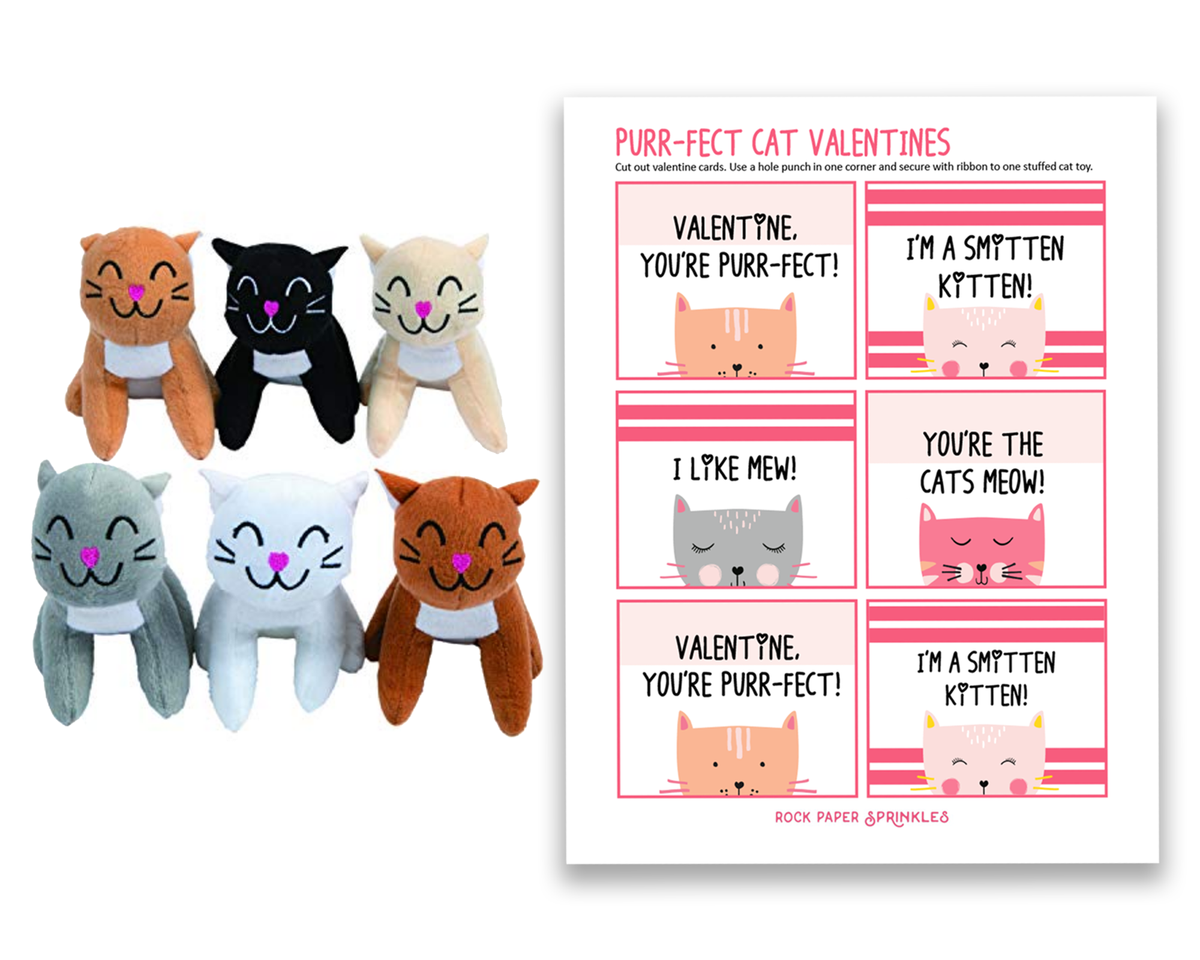 PURR-FECT CAT VALENTINES
Cut out valentine cards. Use a hole punch in one corner and secure with ribbon to one stuffed cat toy.

VALENTINE, YOU'RE PURR-FECT!

I'M A SMITTEN KITTEN!

I LIKE MEW!

YOU'RE THE CATS MEOW!

VALENTINE, YOU'RE PURR-FECT!

I'M A SMITTEN KITTEN!

ROCK PAPER SPRINKLES